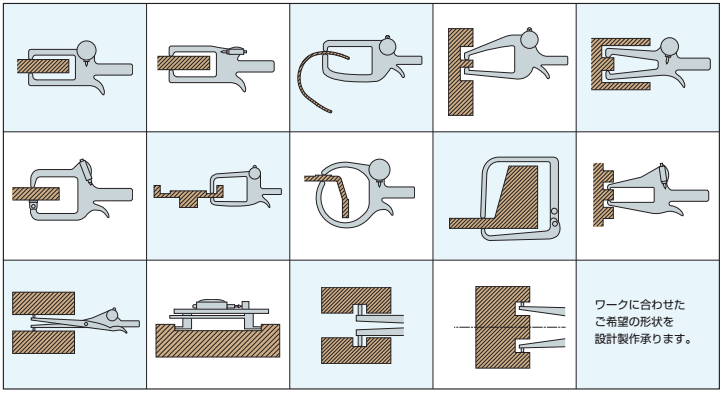 ワークに合わせた
ご希望の形状を
設計製作承ります。